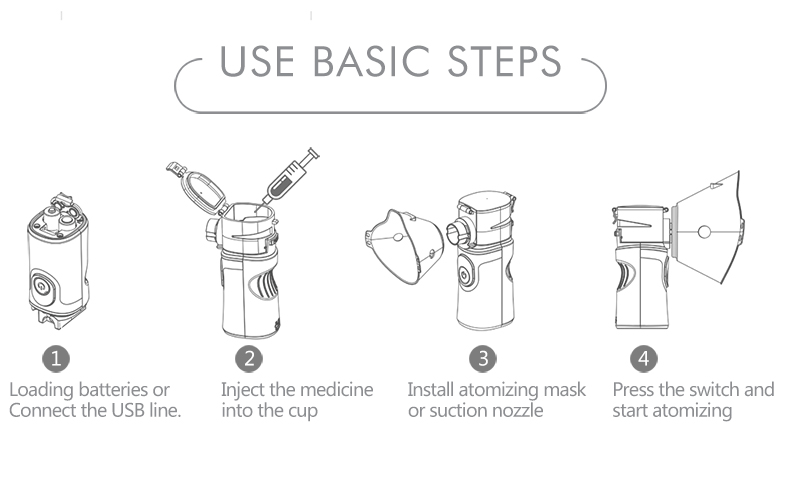 USE BASIC STEPS

1
Loading batteries or Connect the USB line.

2
Inject the medicine into the cup

3
Install atomizing mask or suction nozzle

4
Press the switch and start atomizing